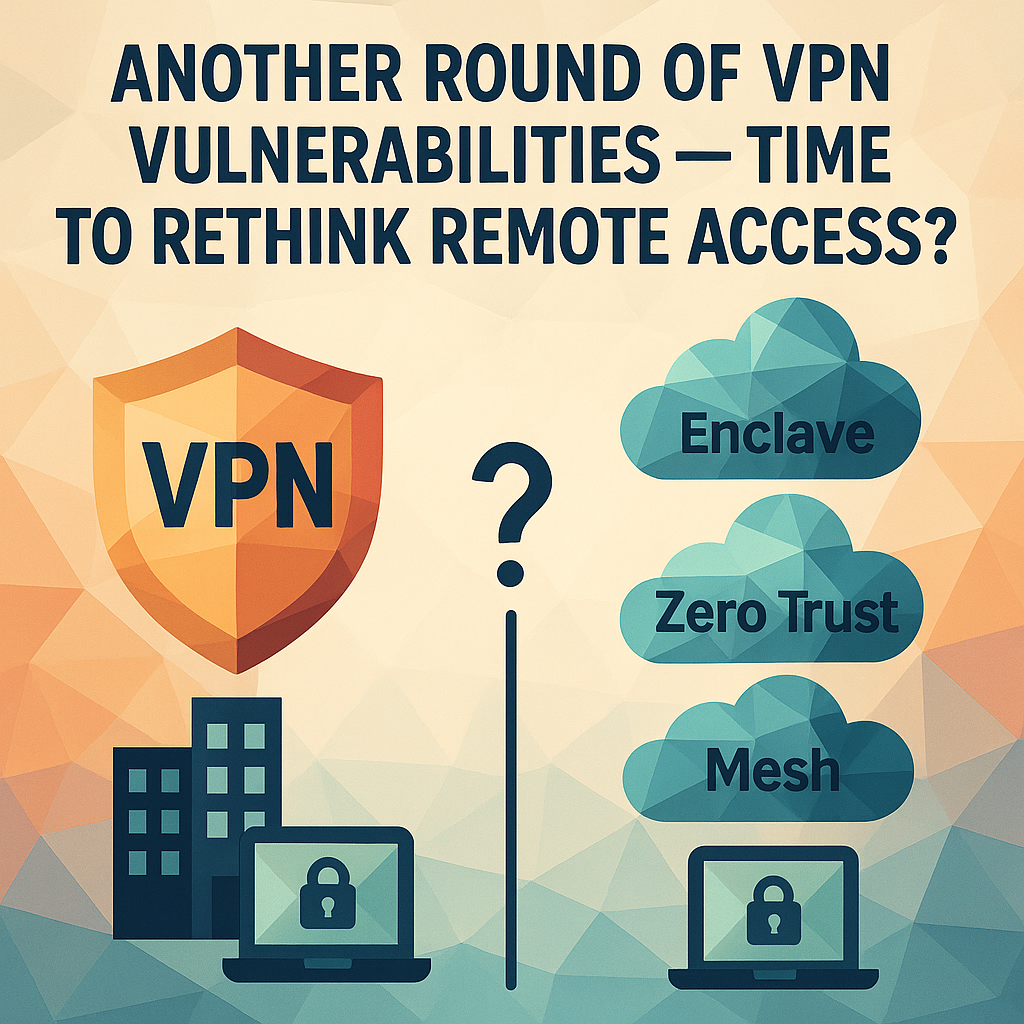 ANOTHER ROUND OF VPN VULNERABILITIES — TIME TO RETHINK REMOTE ACCESS?

VPN

?

Enclave

Zero Trust

Mesh